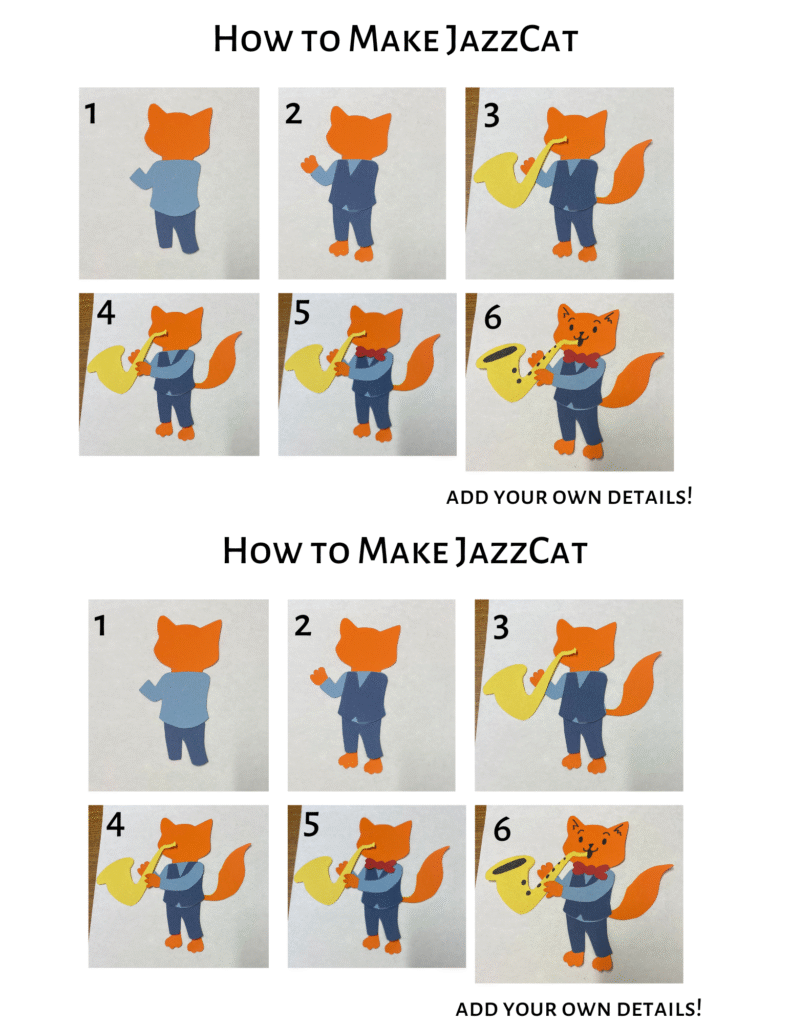 How to Make JazzCat

1

2

3

4

5

6

ADD YOUR OWN DETAILS!

How to Make JazzCat

1

2

3

4

5

6

ADD YOUR OWN DETAILS!